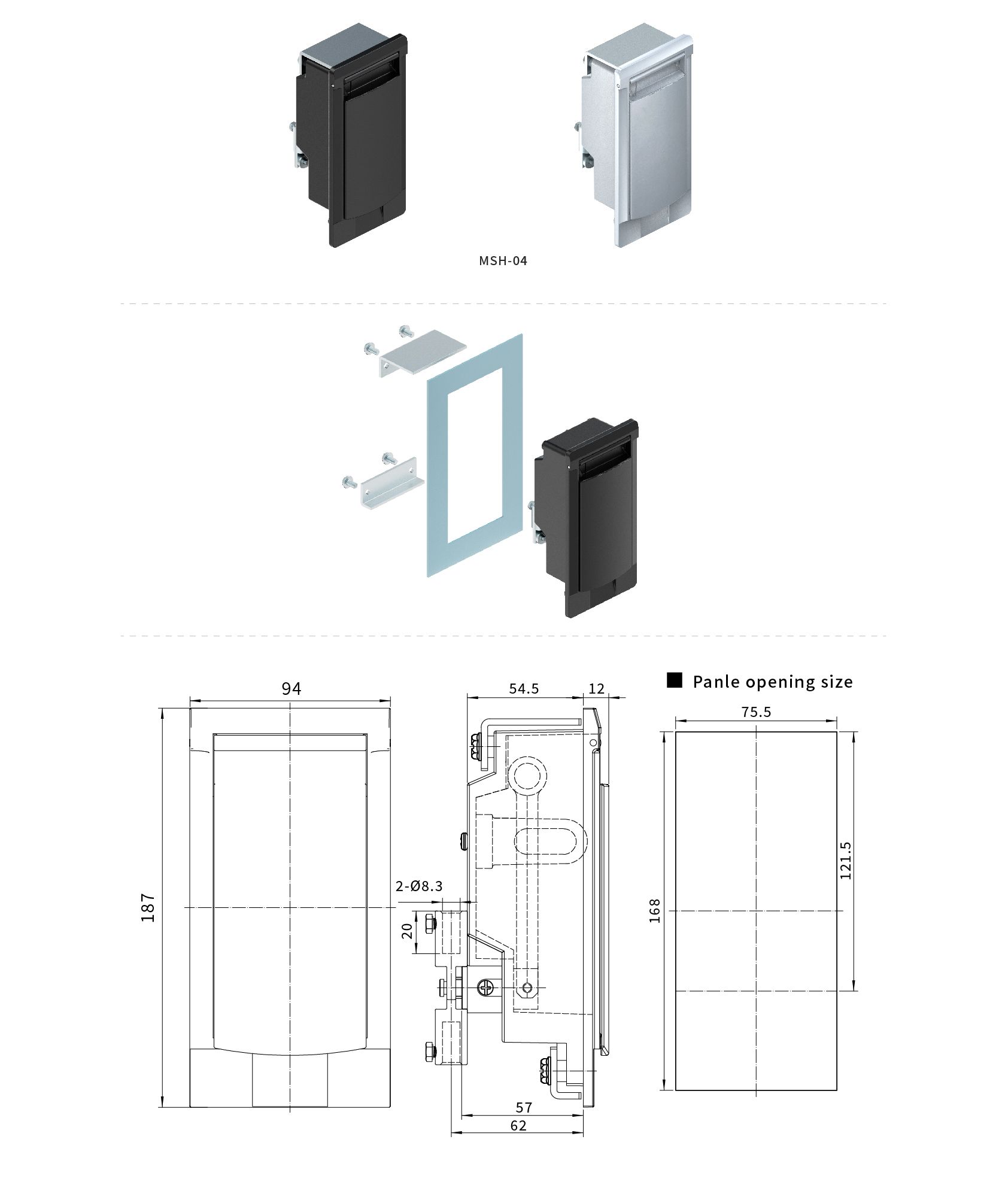 MSH-04

94

187

54.5

12

2-Ø8.3

20

57

62

■ Panle opening size

75.5

168

121.5