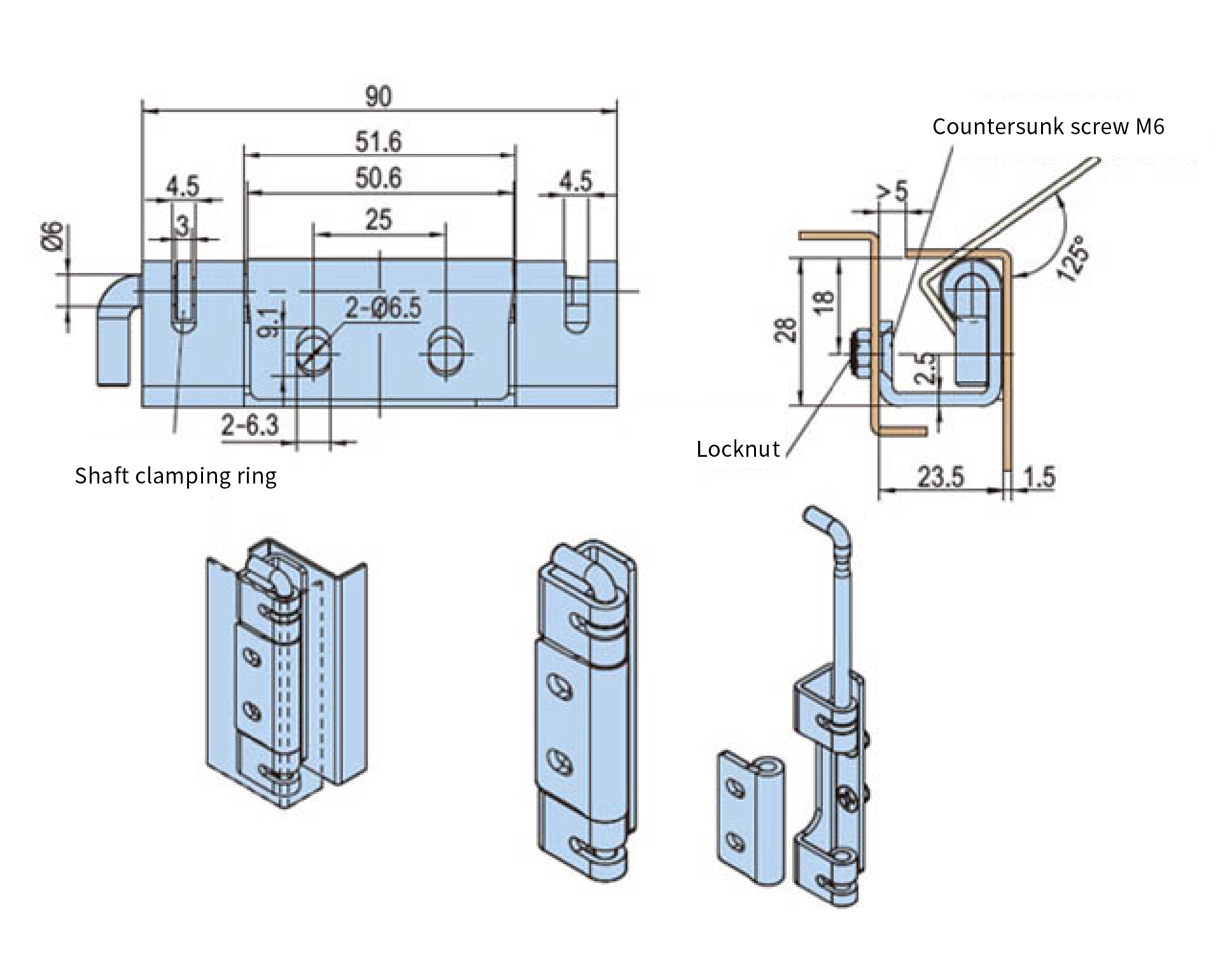 90

51.6

50.6

4.5

4.5

3

25

Ø6

2-Ø6.5

9.1

2-6.3

Shaft clamping ring

Countersunk screw M6

>5

125°

28

18

2.5

Locknut

23.5

1.5