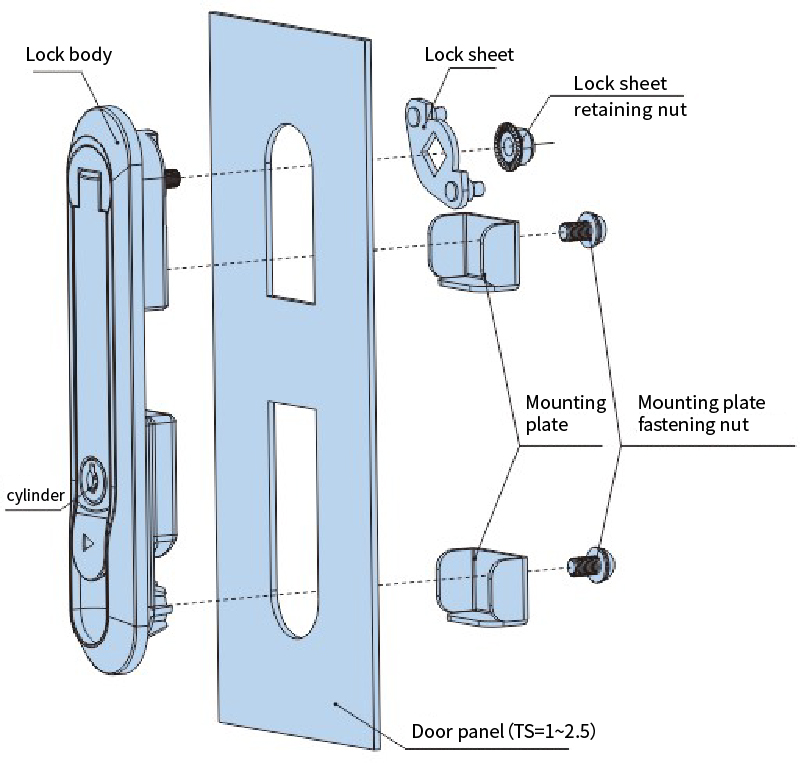 Lock body

Lock sheet

Lock sheet retaining nut

Mounting plate

Mounting plate fastening nut

cylinder

Door panel (TS=1~2.5)